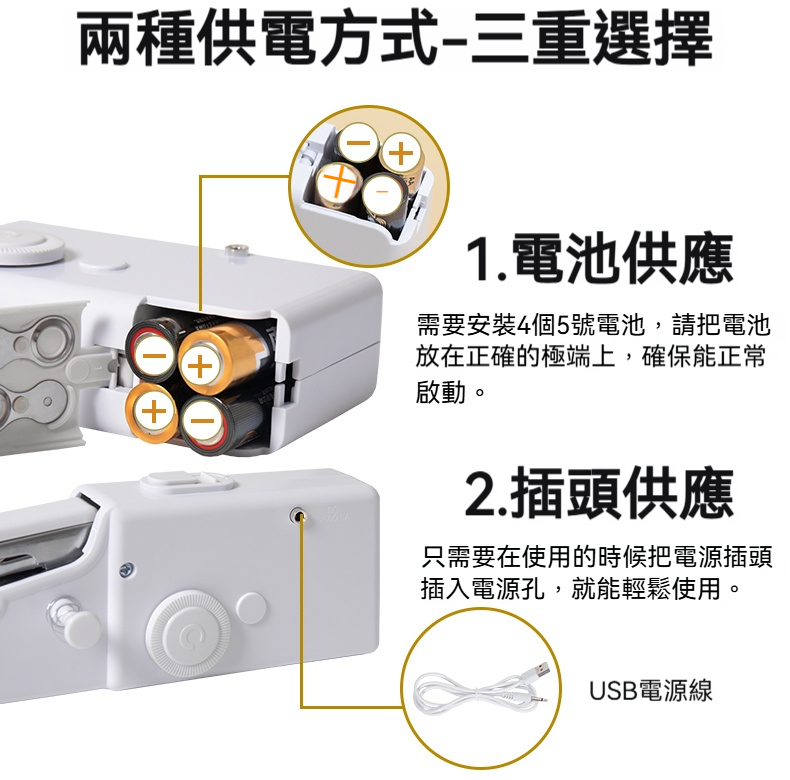 兩種供電方式-三重選擇

1.電池供應

需要安裝4個5號電池，請把電池放在正確的極端上，確保能正常啟動。

2.插頭供應

只需要在使用的時候把電源插頭插入電源孔，就能輕鬆使用。

USB電源線