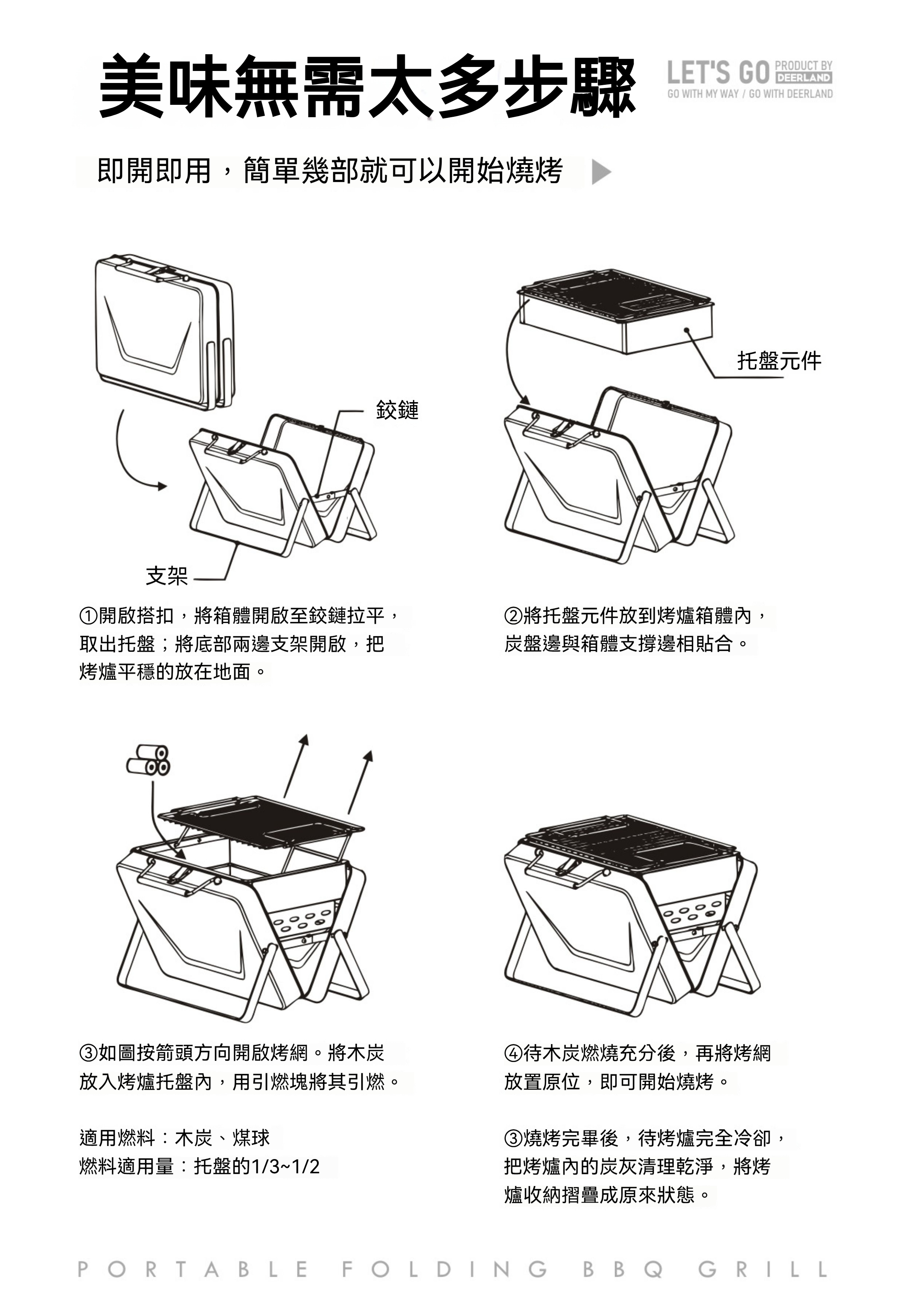 美味無需太多步驟

LET'S GO PRODUCT BY DEERLAND
GO WITH MY WAY / GO WITH DEERLAND

即開即用，簡單幾部就可以開始燒烤

鉸鏈

支架

托盤元件

①開啟搭扣，將箱體開啟至鉸鏈拉平，取出托盤；將底部兩邊支架開啟，把烤爐平穩的放在地面。

②將托盤元件放到烤爐箱體內，炭盤邊與箱體支撐邊相貼合。

③如圖按箭頭方向開啟烤網。將木炭放入烤爐托盤內，用引燃塊將其引燃。

適用燃料：木炭、煤球
燃料適用量：托盤的1/3~1/2

④待木炭燃燒充分後，再將烤網放置原位，即可開始燒烤。

③燒烤完畢後，待烤爐完全冷卻，把烤爐內的炭灰清理乾淨，將烤爐收納摺疊成原來狀態。

PORTABLE FOLDING BBQ GRILL