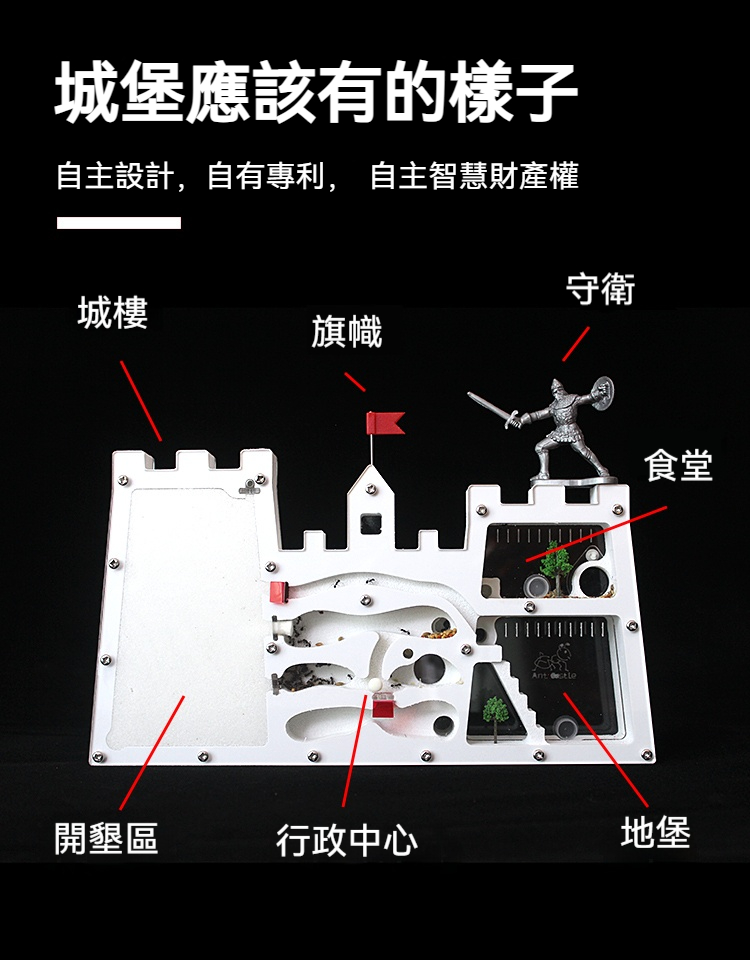 城堡應該有的樣子

自主設計，自有專利， 自主智慧財產權

城樓

旗幟

守衛

食堂

Ant Castle

開墾區

行政中心

地堡