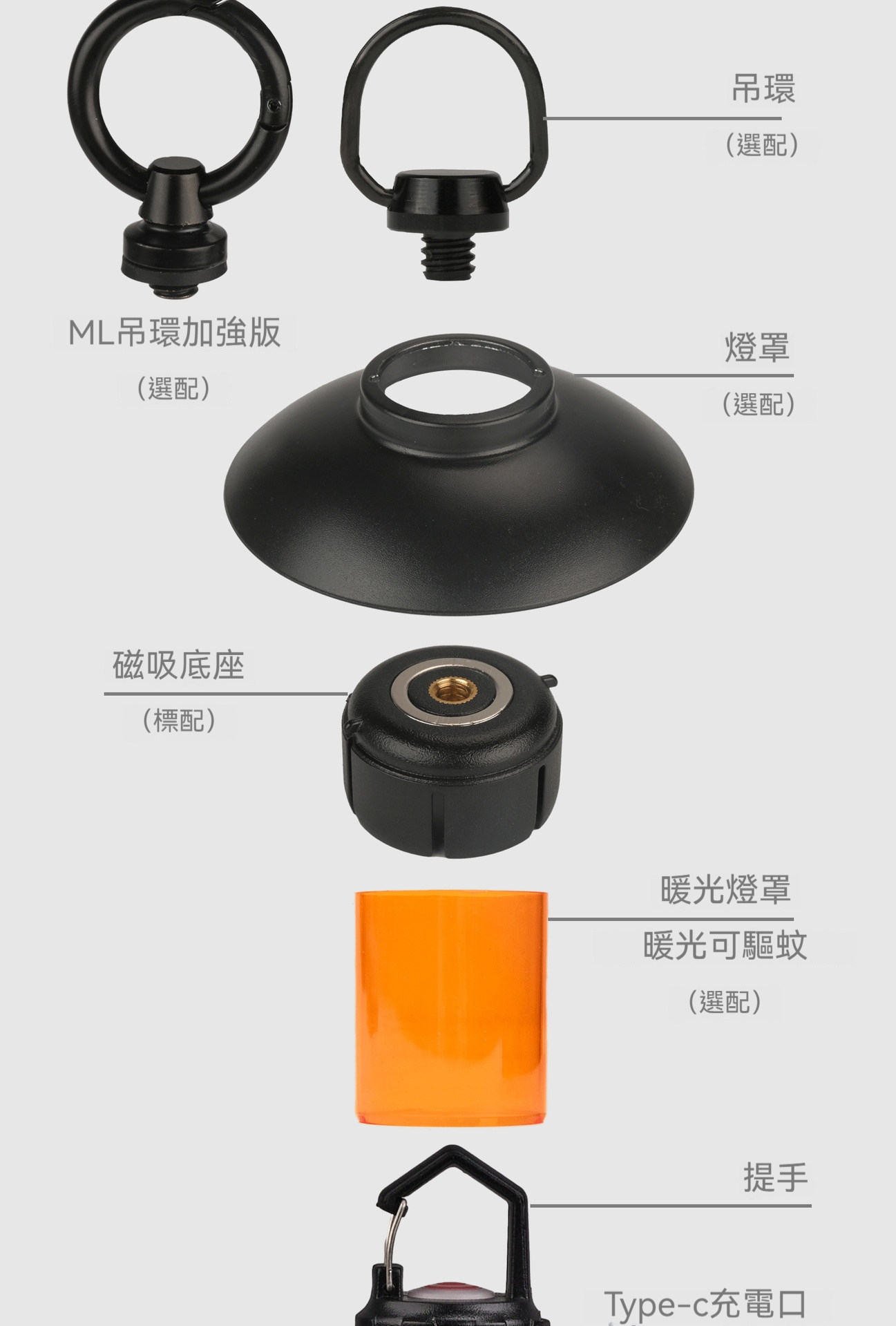 吊環
(選配)

ML吊環加強版
(選配)

燈罩
(選配)

磁吸底座
(標配)

暖光燈罩
暖光可驅蚊
(選配)

提手

Type-c充電口