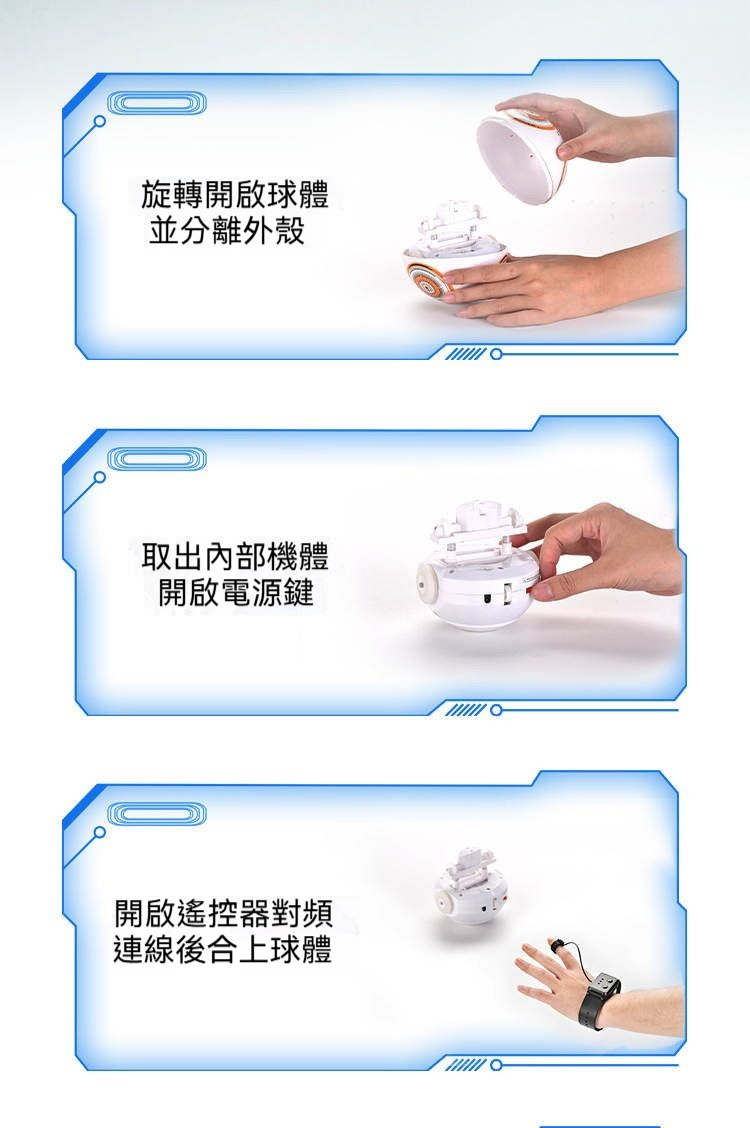 旋轉開啟球體
並分離外殼

取出內部機體
開啟電源鍵

開啟遙控器對頻
連線後合上球體