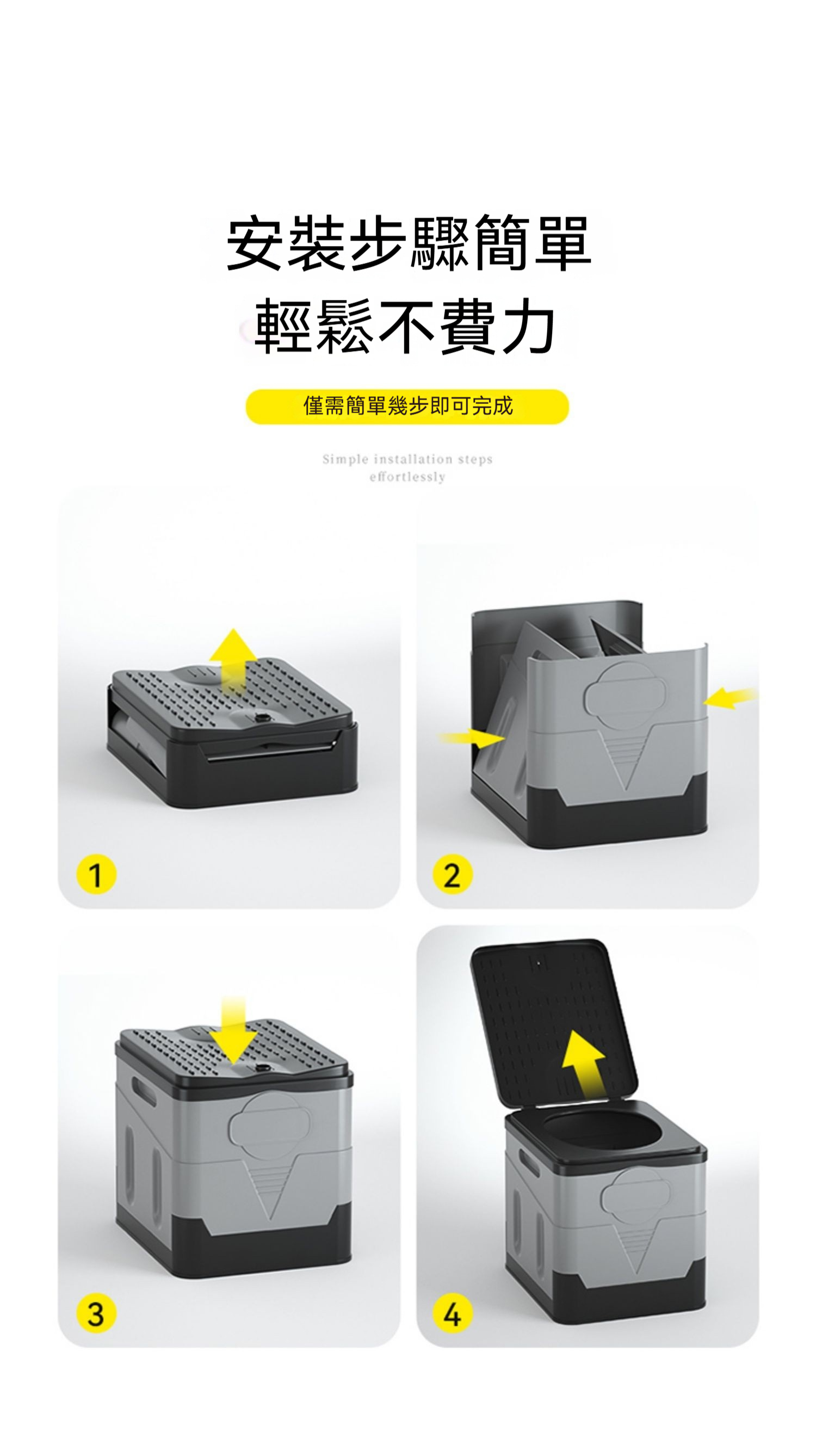 安裝步驟簡單
輕鬆不費力

僅需簡單幾步即可完成

Simple installation steps effortlessly

1

2

3

4