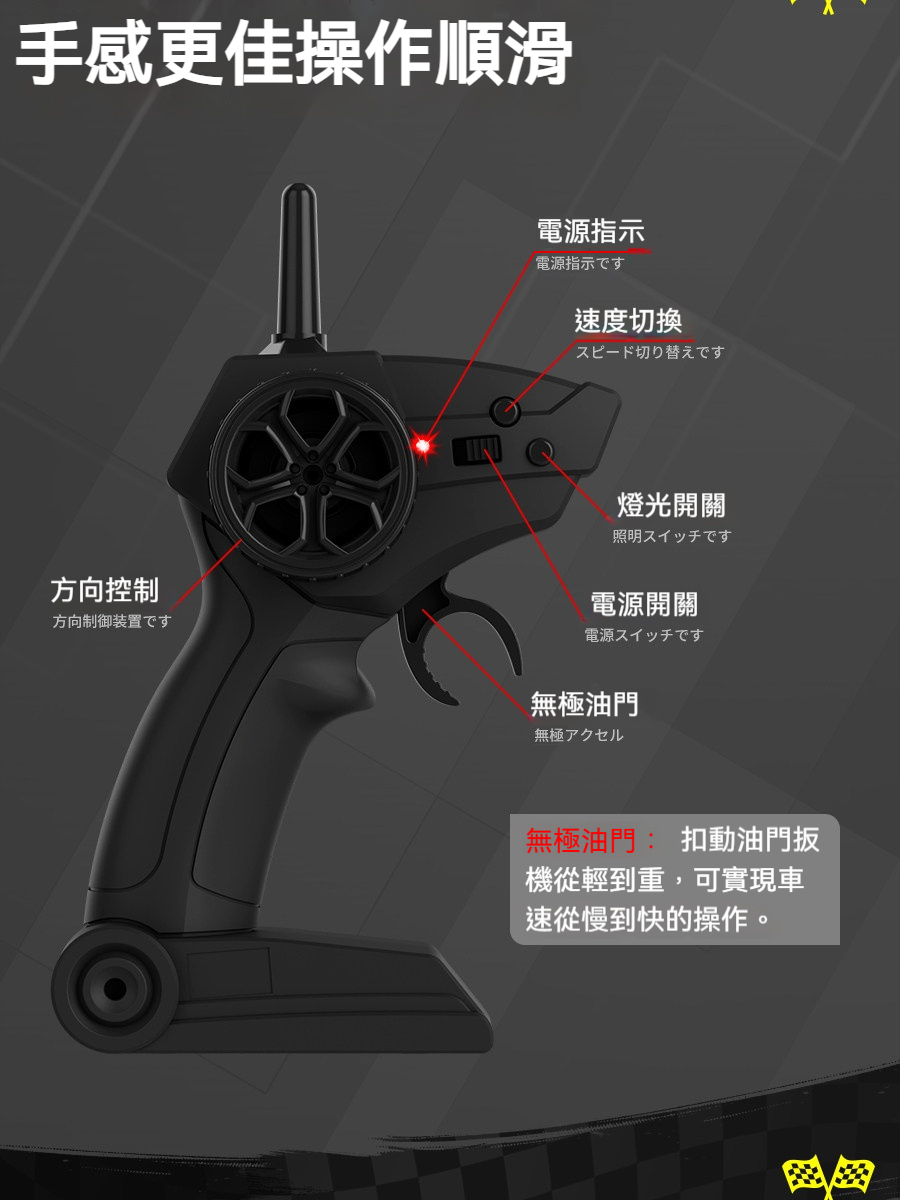 手感更佳操作順滑

電源指示
電源指示です

速度切換
スピード切り替えです

燈光開關
照明スイッチです

方向控制
方向制御装置です

電源開關
電源スイッチです

無極油門
無極アクセル

無極油門： 扣動油門扳機從輕到重，可實現車速從慢到快的操作。