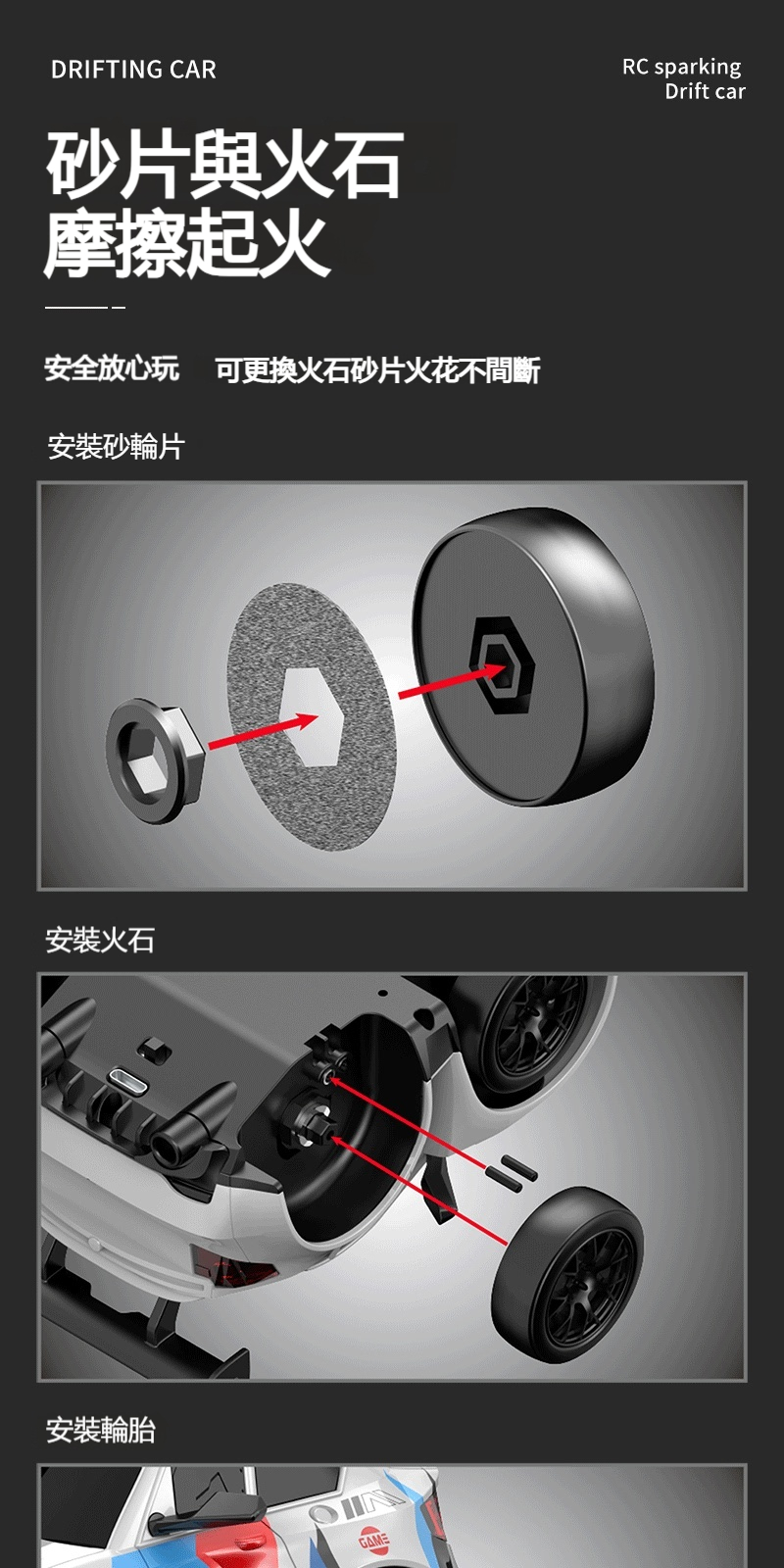 DRIFTING CAR

RC sparking Drift car

砂片與火石
摩擦起火

安全放心玩 可更換火石砂片火花不間斷

安裝砂輪片

安裝火石

安裝輪胎

GAME