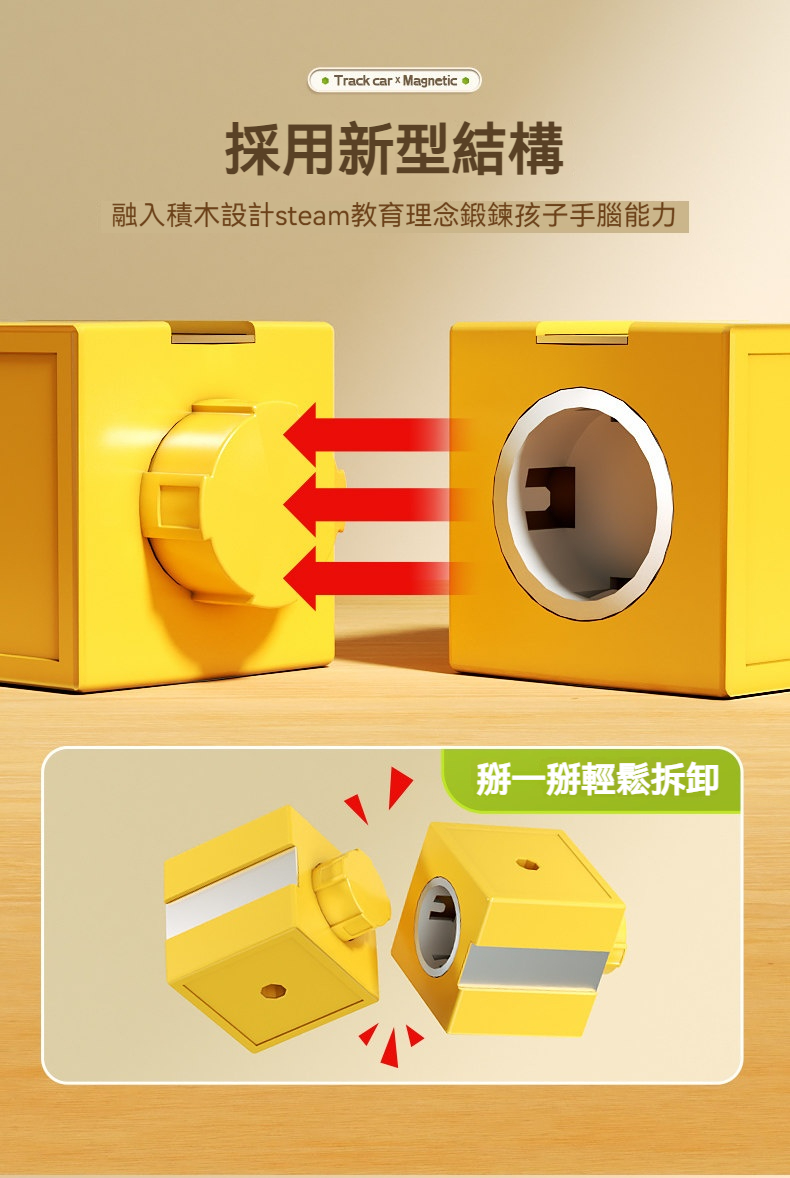 Track car x Magnetic

採用新型結構

融入積木設計steam教育理念鍛鍊孩子手腦能力

掰一掰輕鬆拆卸