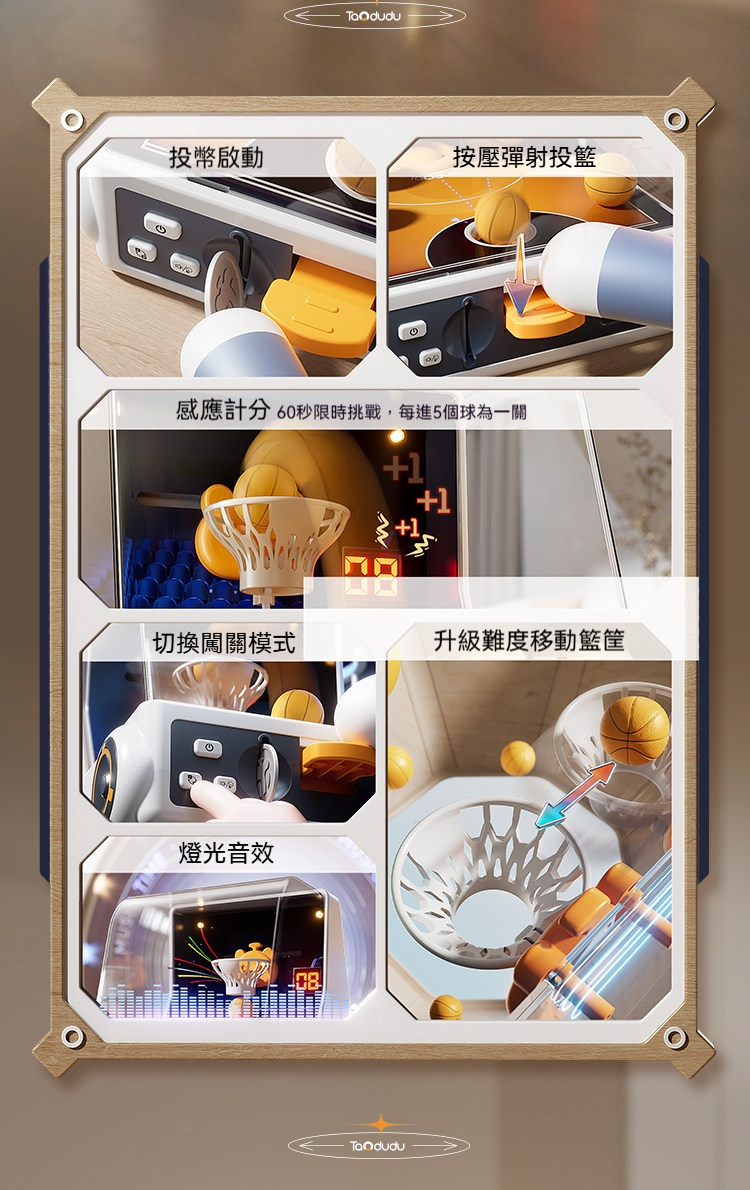 Tandudu

投幣啟動

按壓彈射投籃

感應計分 60秒限時挑戰，每進5個球為一關

+1

+1

+1

00

切換闖關模式

升級難度移動籃筐

燈光音效

08

Tandudu