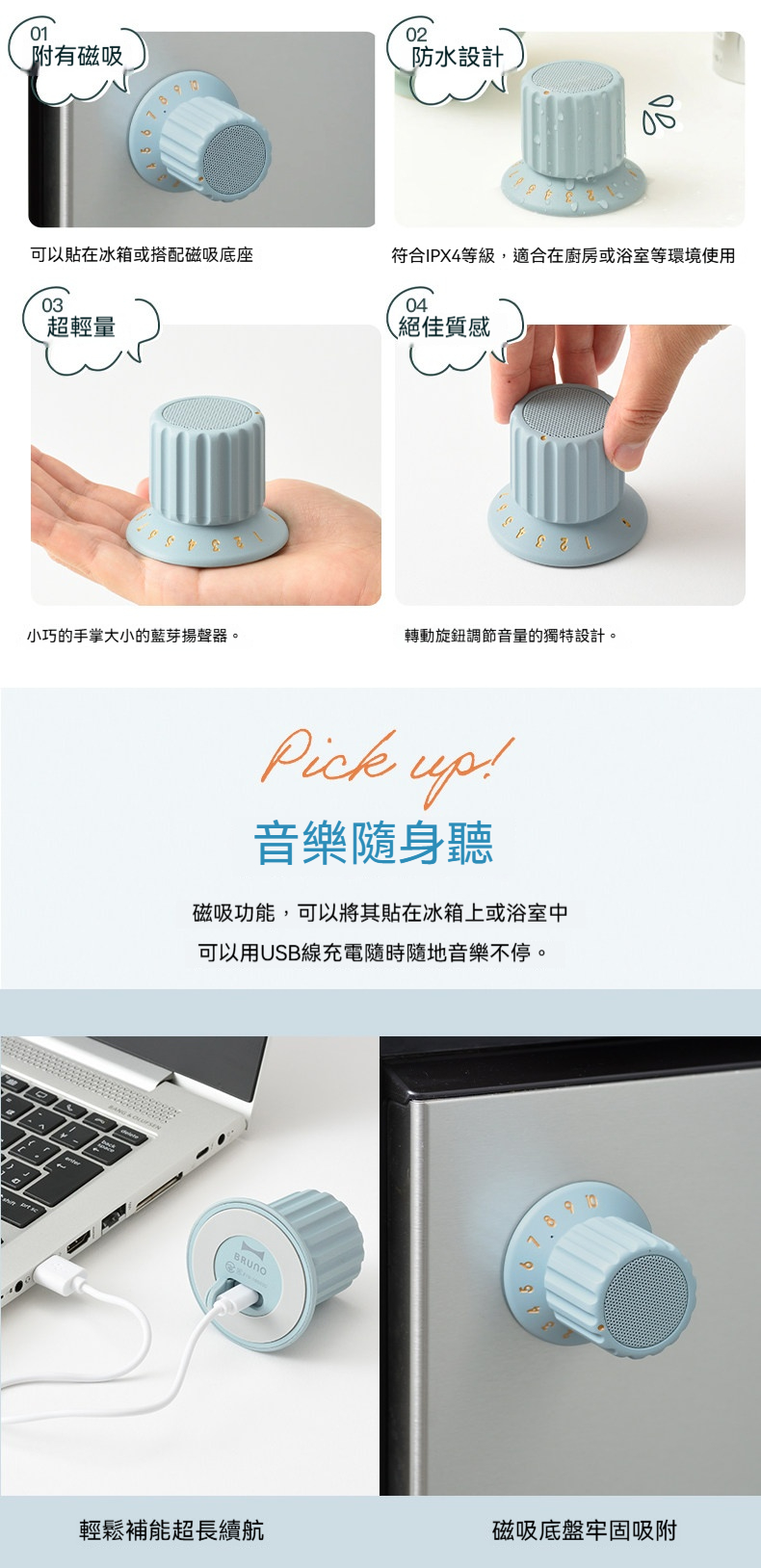 01
附有磁吸

可以貼在冰箱或搭配磁吸底座

02
防水設計

符合IPX4等級，適合在廚房或浴室等環境使用

03
超輕量

小巧的手掌大小的藍芽揚聲器。

04
絕佳質感

轉動旋鈕調節音量的獨特設計。

Pick up!

音樂隨身聽

磁吸功能，可以將其貼在冰箱上或浴室中
可以用USB線充電隨時隨地音樂不停。

BRUNO

輕鬆補能超長續航

磁吸底盤牢固吸附