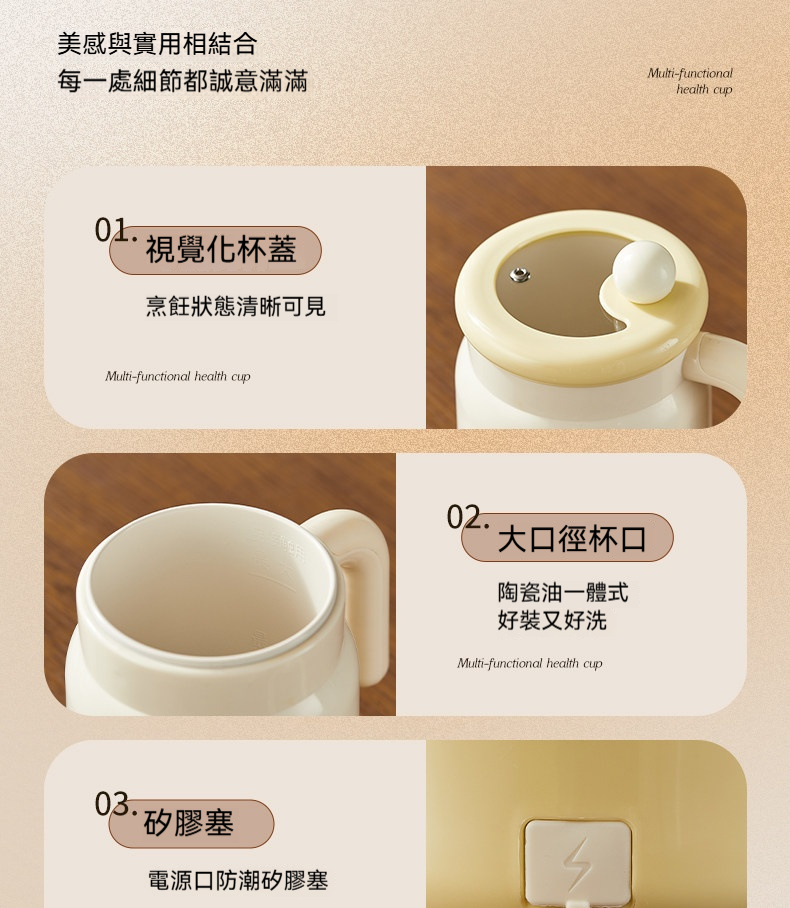 美感與實用相結合
每一處細節都誠意滿滿

Multi-functional
health cup

01. 視覺化杯蓋

烹飪狀態清晰可見

Multi-functional health cup

02. 大口徑杯口

陶瓷油一體式
好裝又好洗

Multi-functional health cup

03. 矽膠塞

電源口防潮矽膠塞