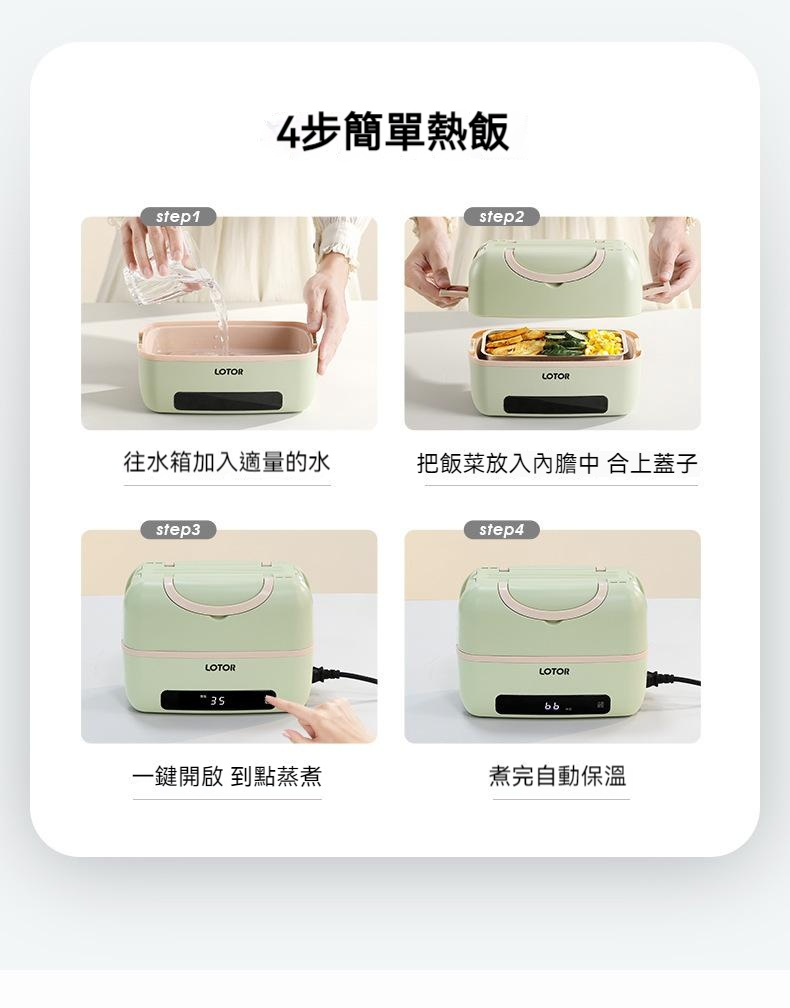 4步簡單熱飯

step1

LOTOR

往水箱加入適量的水

step2

LOTOR

把飯菜放入內膽中 合上蓋子

step3

LOTOR

35

一鍵開啟 到點蒸煮

step4

LOTOR

bb

煮完自動保溫