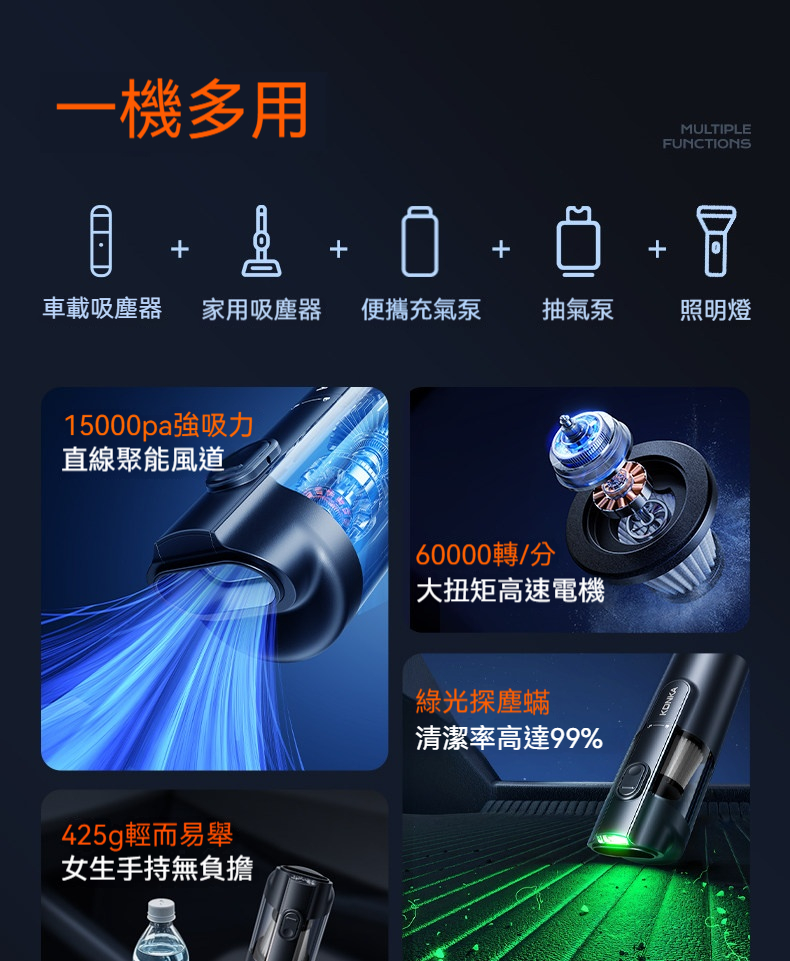 一機多用

MULTIPLE FUNCTIONS

車載吸塵器 + 家用吸塵器 + 便攜充氣泵 + 抽氣泵 + 照明燈

15000pa強吸力
直線聚能風道

60000轉/分
大扭矩高速電機

綠光探塵蟎
清潔率高達99%

KONKA

425g輕而易舉
女生手持無負擔