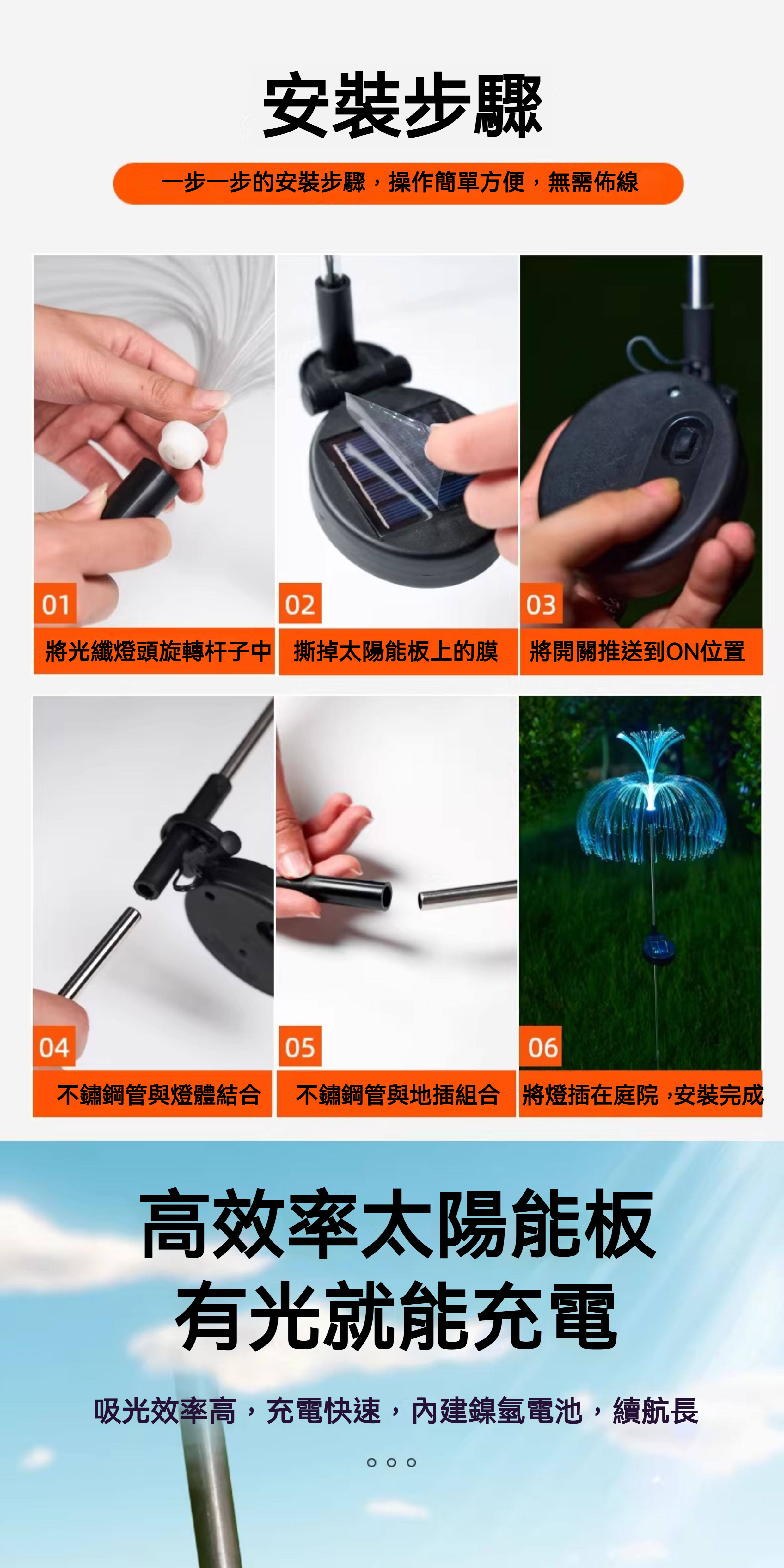 安裝步驟

一步一步的安裝步驟，操作簡單方便，無需佈線

01
將光纖燈頭旋轉杆子中

02
撕掉太陽能板上的膜

03
將開關推送到ON位置

04
不鏽鋼管與燈體結合

05
不鏽鋼管與地插組合

06
將燈插在庭院，安裝完成

高效率太陽能板
有光就能充電

吸光效率高，充電快速，內建鎳氫電池，續航長