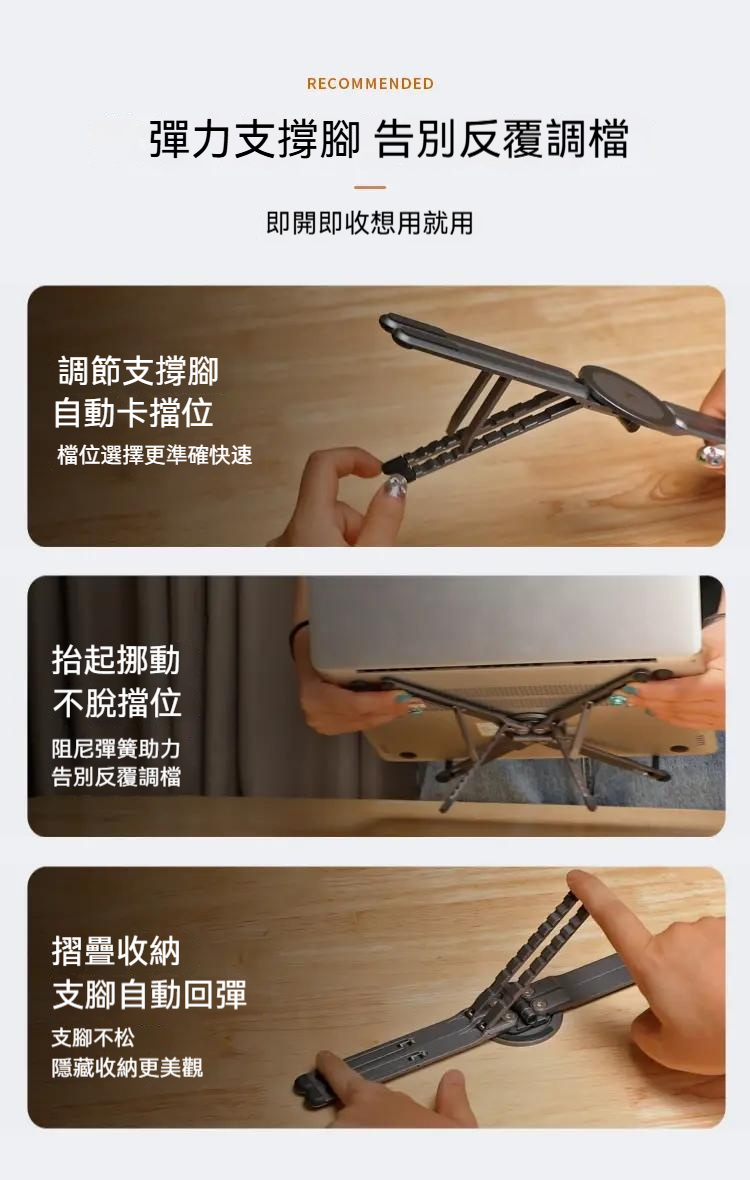 RECOMMENDED

彈力支撐腳 告別反覆調檔

即開即收想用就用

調節支撐腳
自動卡擋位

檔位選擇更準確快速

抬起挪動
不脫擋位

阻尼彈簧助力
告別反覆調檔

摺疊收納
支腳自動回彈

支腳不松
隱藏收納更美觀