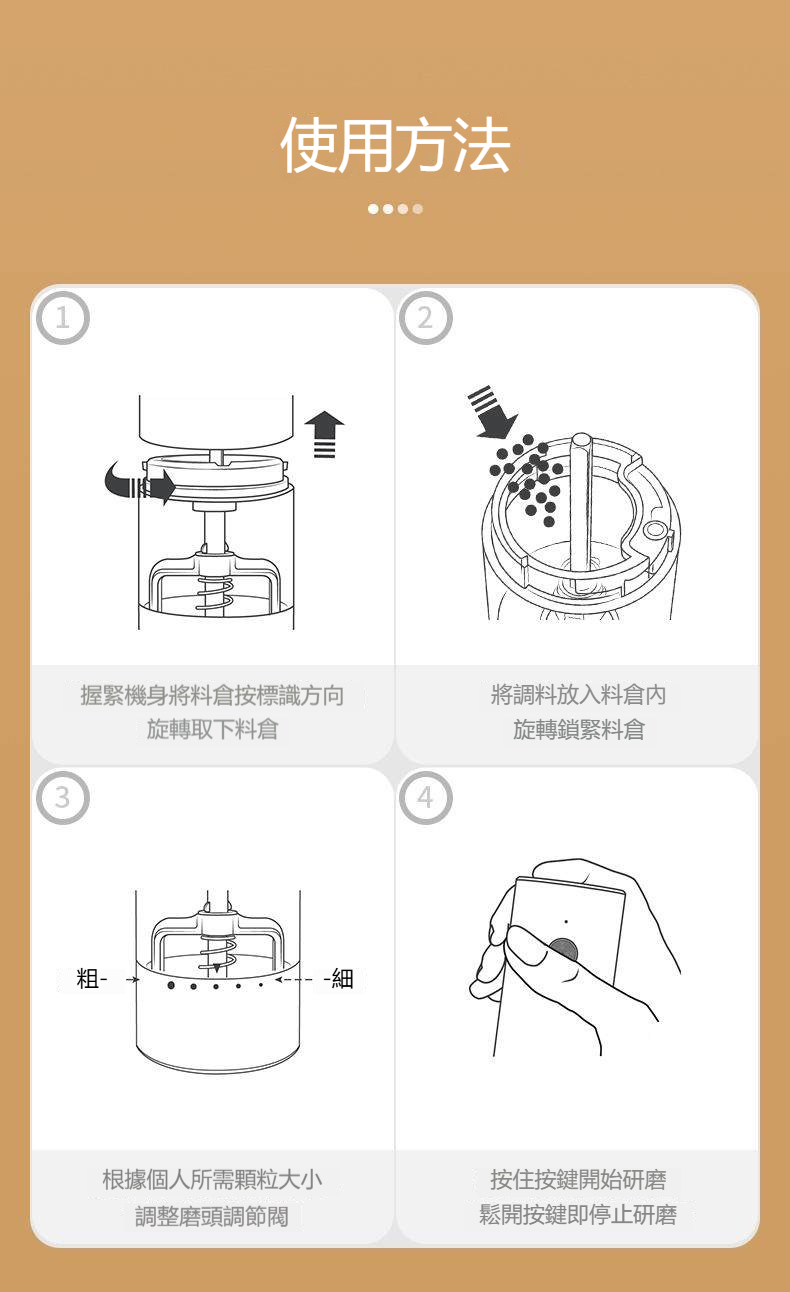 使用方法

1

握緊機身將料倉按標識方向
旋轉取下料倉

2

將調料放入料倉內
旋轉鎖緊料倉

3

粗-

-細

根據個人所需顆粒大小
調整磨頭調節閥

4

按住按鍵開始研磨
鬆開按鍵即停止研磨