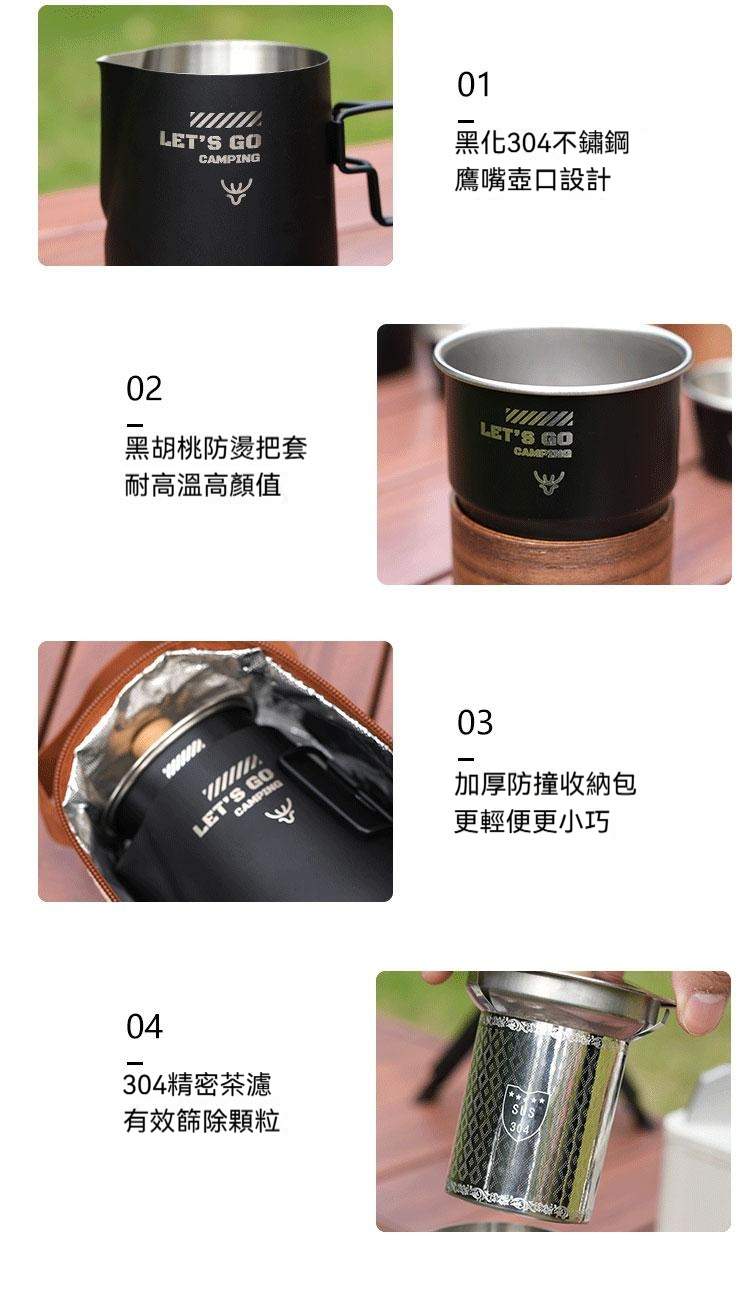 LET'S GO
CAMPING

01

黑化304不鏽鋼
鷹嘴壺口設計

02

黑胡桃防燙把套
耐高溫高顏值

LET'S GO
CAMPING

LET'S GO
CAMPING

03

加厚防撞收納包
更輕便更小巧

04

304精密茶濾
有效篩除顆粒

SUS
304