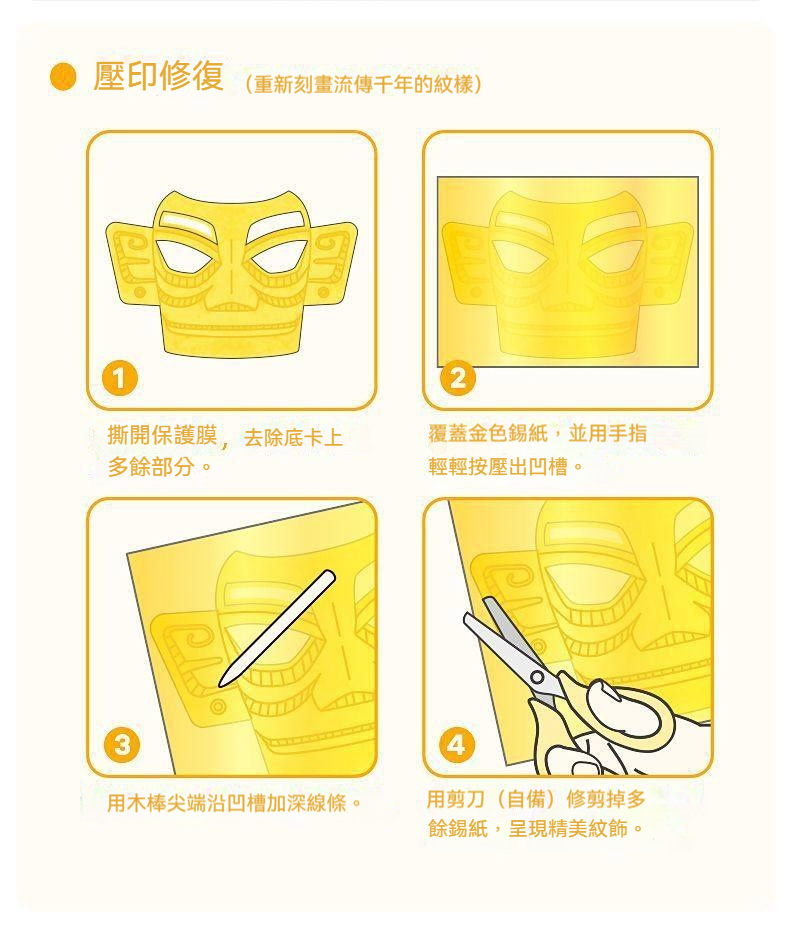 壓印修復（重新刻畫流傳千年的紋樣）

1

撕開保護膜，去除底卡上多餘部分。

2

覆蓋金色錫紙，並用手指輕輕按壓出凹槽。

3

用木棒尖端沿凹槽加深線條。

4

用剪刀（自備）修剪掉多餘錫紙，呈現精美紋飾。