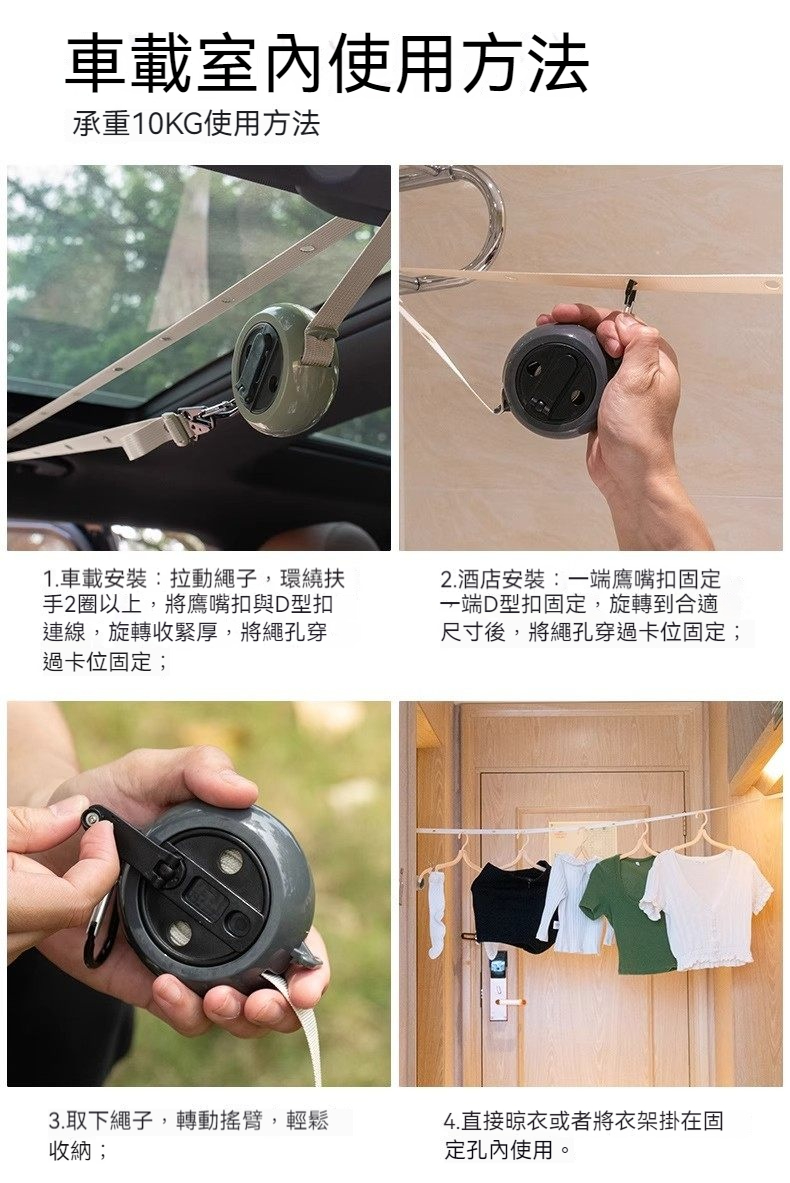 車載室內使用方法

承重10KG使用方法

1.車載安裝：拉動繩子，環繞扶手2圈以上，將鷹嘴扣與D型扣連線，旋轉收緊厚，將繩孔穿過卡位固定；

2.酒店安裝：一端鷹嘴扣固定一端D型扣固定，旋轉到合適尺寸後，將繩孔穿過卡位固定；

3.取下繩子，轉動搖臂，輕鬆收納；

4.直接晾衣或者將衣架掛在固定孔內使用。