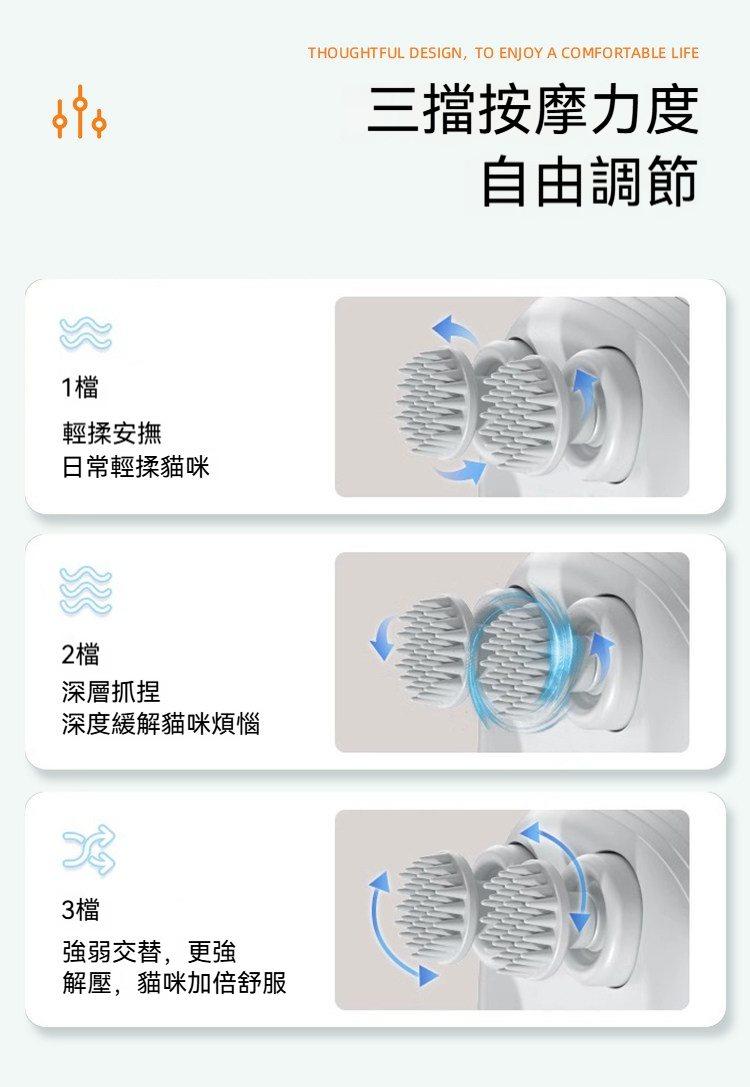 THOUGHTFUL DESIGN, TO ENJOY A COMFORTABLE LIFE

三擋按摩力度
自由調節

1檔

輕揉安撫
日常輕揉貓咪

2檔

深層抓捏
深度緩解貓咪煩惱

3檔

強弱交替，更強
解壓，貓咪加倍舒服