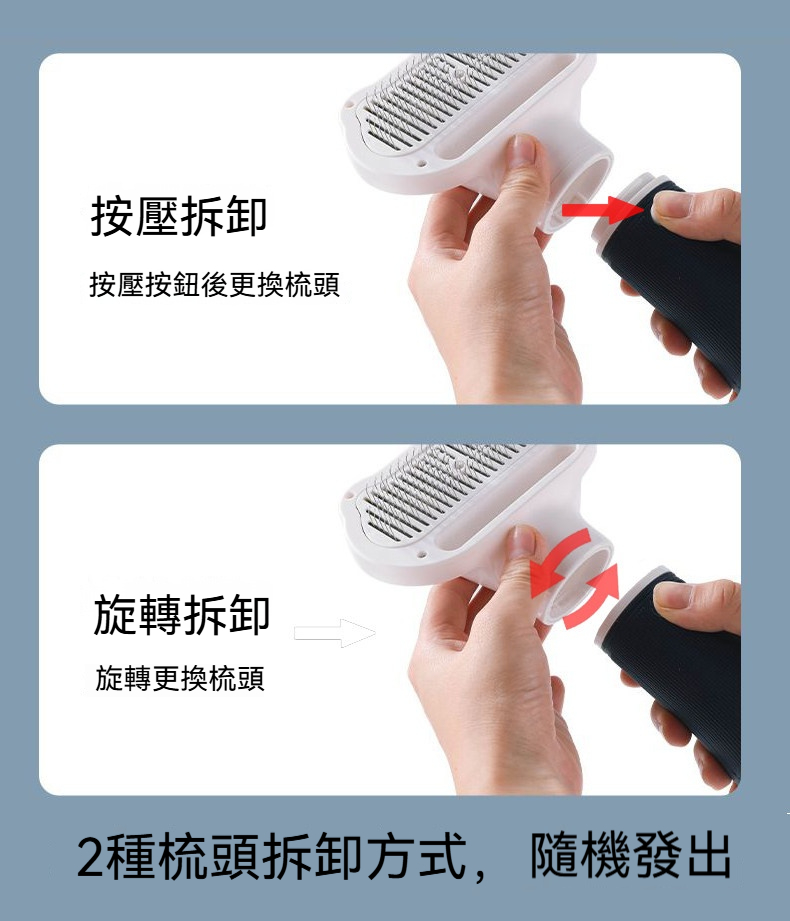 按壓拆卸

按壓按鈕後更換梳頭

旋轉拆卸

旋轉更換梳頭

2種梳頭拆卸方式， 隨機發出