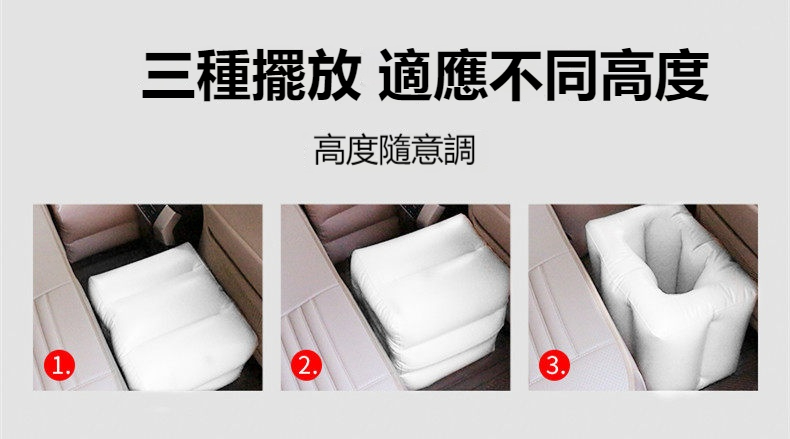 三種擺放 適應不同高度

高度隨意調

1.

2.

3.