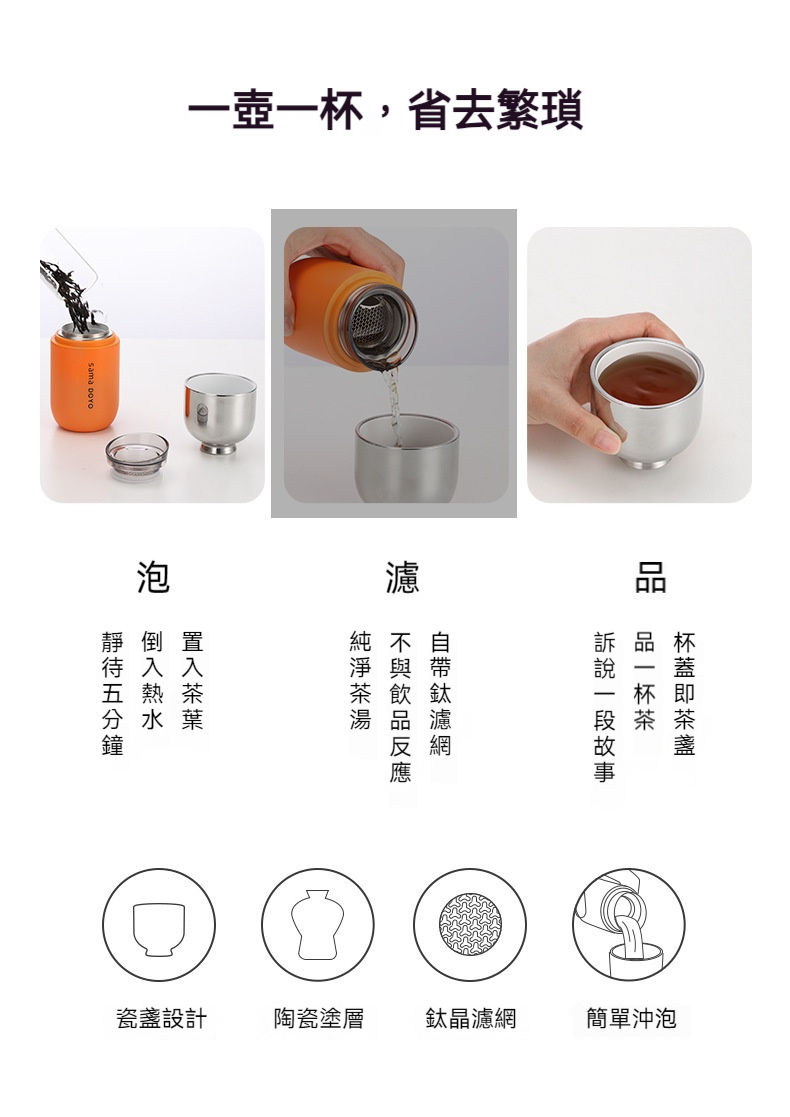 一壺一杯，省去繁瑣

sama DOYO

泡

置入茶葉
倒入熱水
靜待五分鐘

濾

自帶鈦濾網
不與飲品反應
純淨茶湯

品

杯蓋即茶盞
品一杯茶
訴說一段故事

瓷盞設計

陶瓷塗層

鈦晶濾網

簡單沖泡