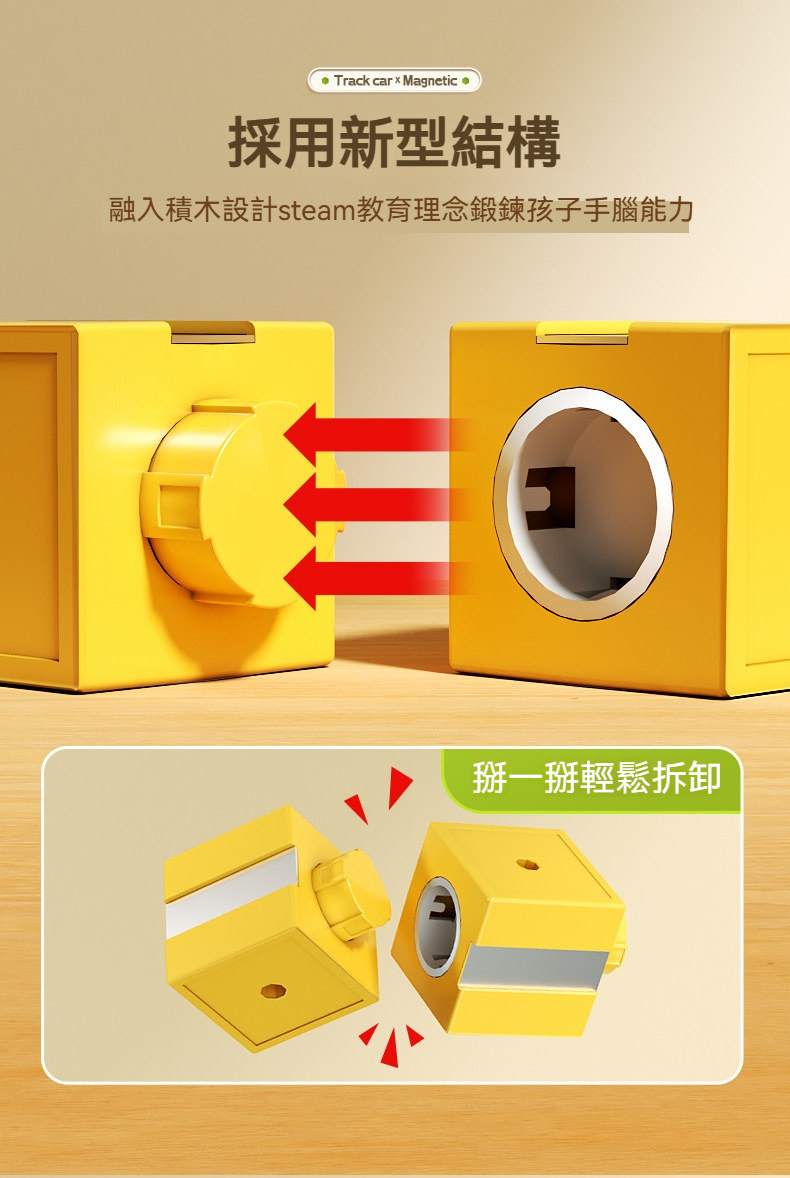 Track car x Magnetic

採用新型結構

融入積木設計steam教育理念鍛鍊孩子手腦能力

掰一掰輕鬆拆卸