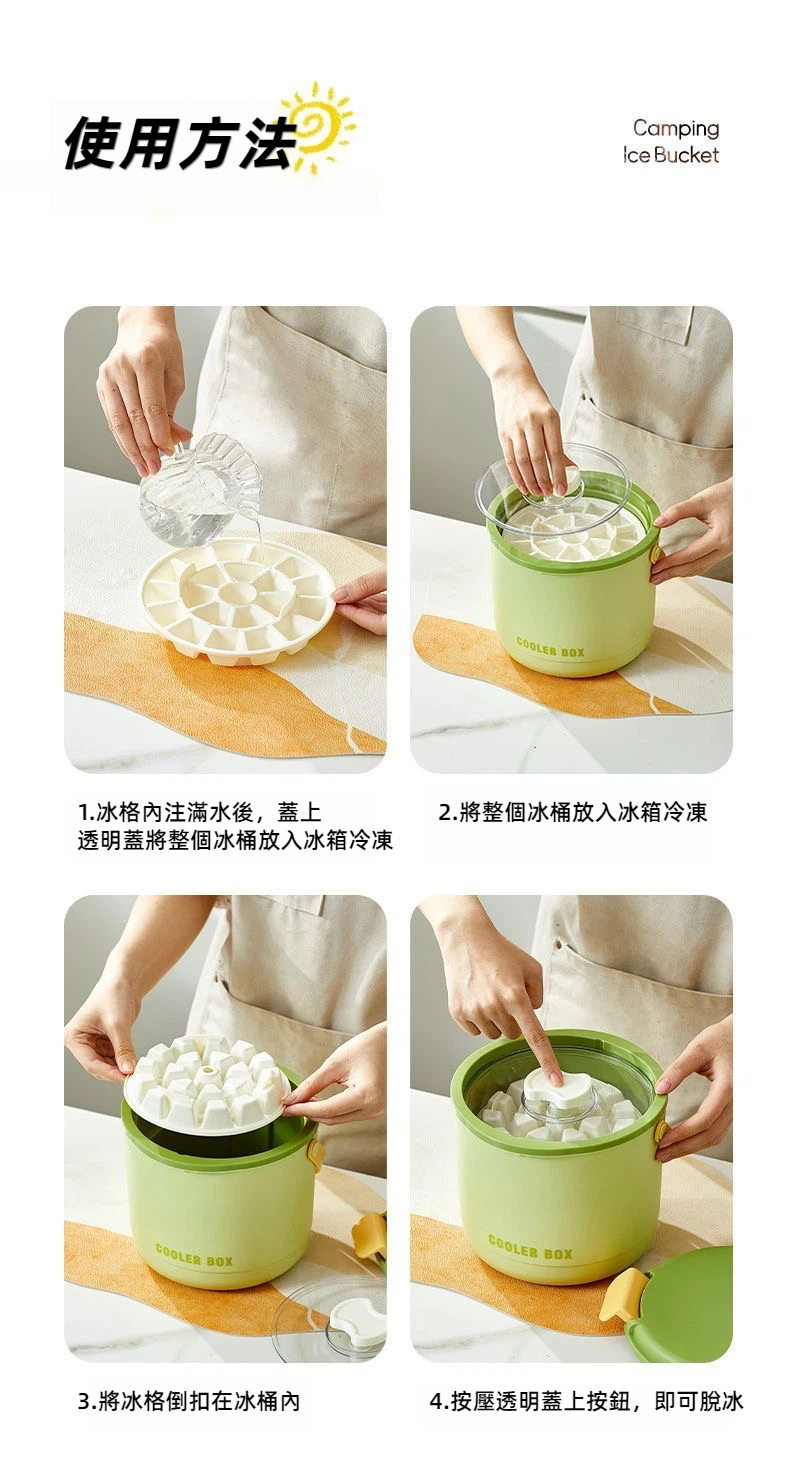 使用方法

Camping
Ice Bucket

COOLER BOX

1.冰格內注滿水後，蓋上透明蓋將整個冰桶放入冰箱冷凍

2.將整個冰桶放入冰箱冷凍

COOLER BOX

COOLER BOX

3.將冰格倒扣在冰桶內

4.按壓透明蓋上按鈕，即可脫冰