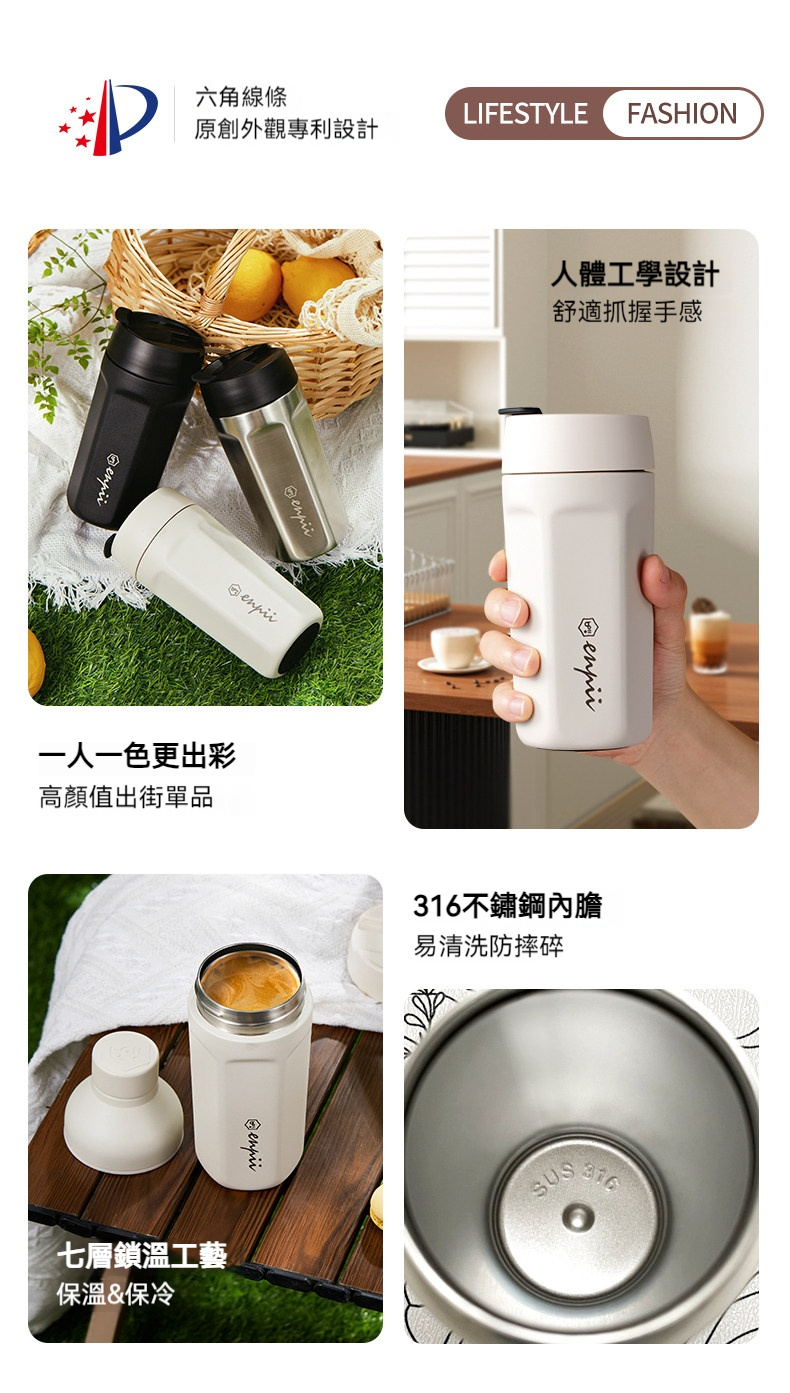 六角線條
原創外觀專利設計

LIFESTYLE FASHION

enpii

enpii

enpii

一人一色更出彩
高顏值出街單品

人體工學設計
舒適抓握手感

enpii

enpii

七層鎖溫工藝
保溫&保冷

316不鏽鋼內膽
易清洗防摔碎

SUS 316