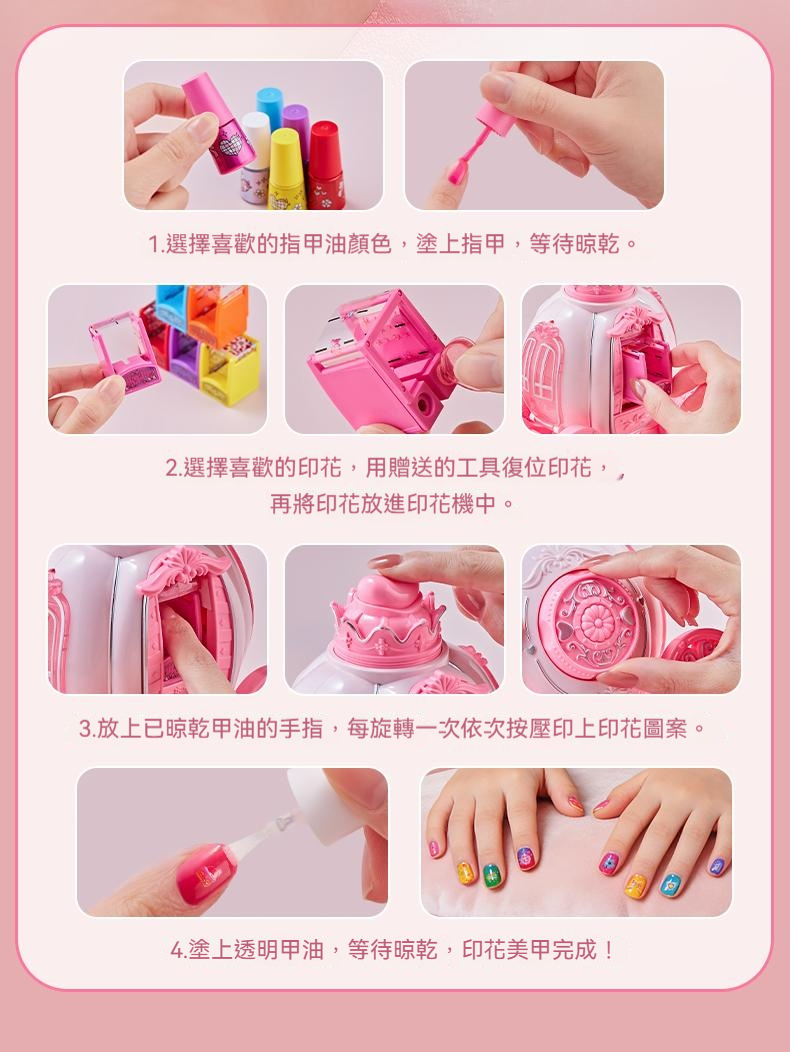 1.選擇喜歡的指甲油顏色，塗上指甲，等待晾乾。

2.選擇喜歡的印花，用贈送的工具復位印花，再將印花放進印花機中。

3.放上已晾乾甲油的手指，每旋轉一次依次按壓印上印花圖案。

4.塗上透明甲油，等待晾乾，印花美甲完成！