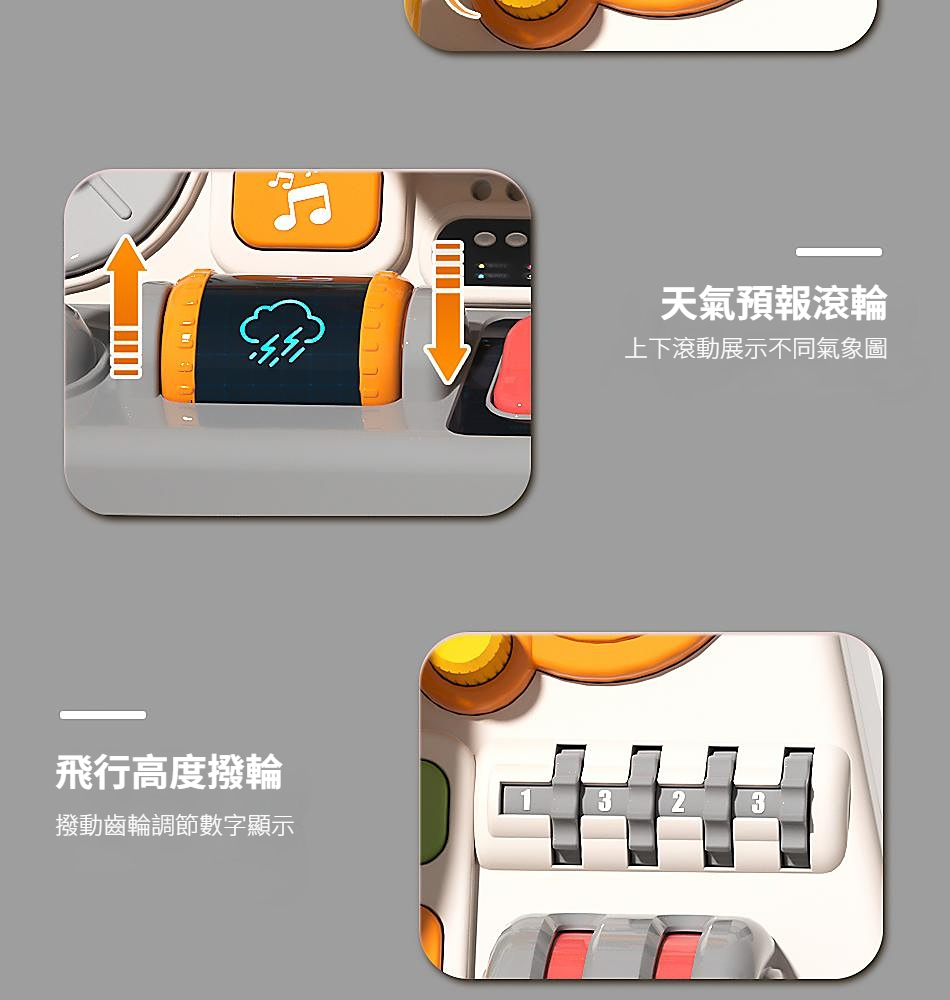 天氣預報滾輪

上下滾動展示不同氣象圖

飛行高度撥輪

撥動齒輪調節數字顯示

1 3 2 3