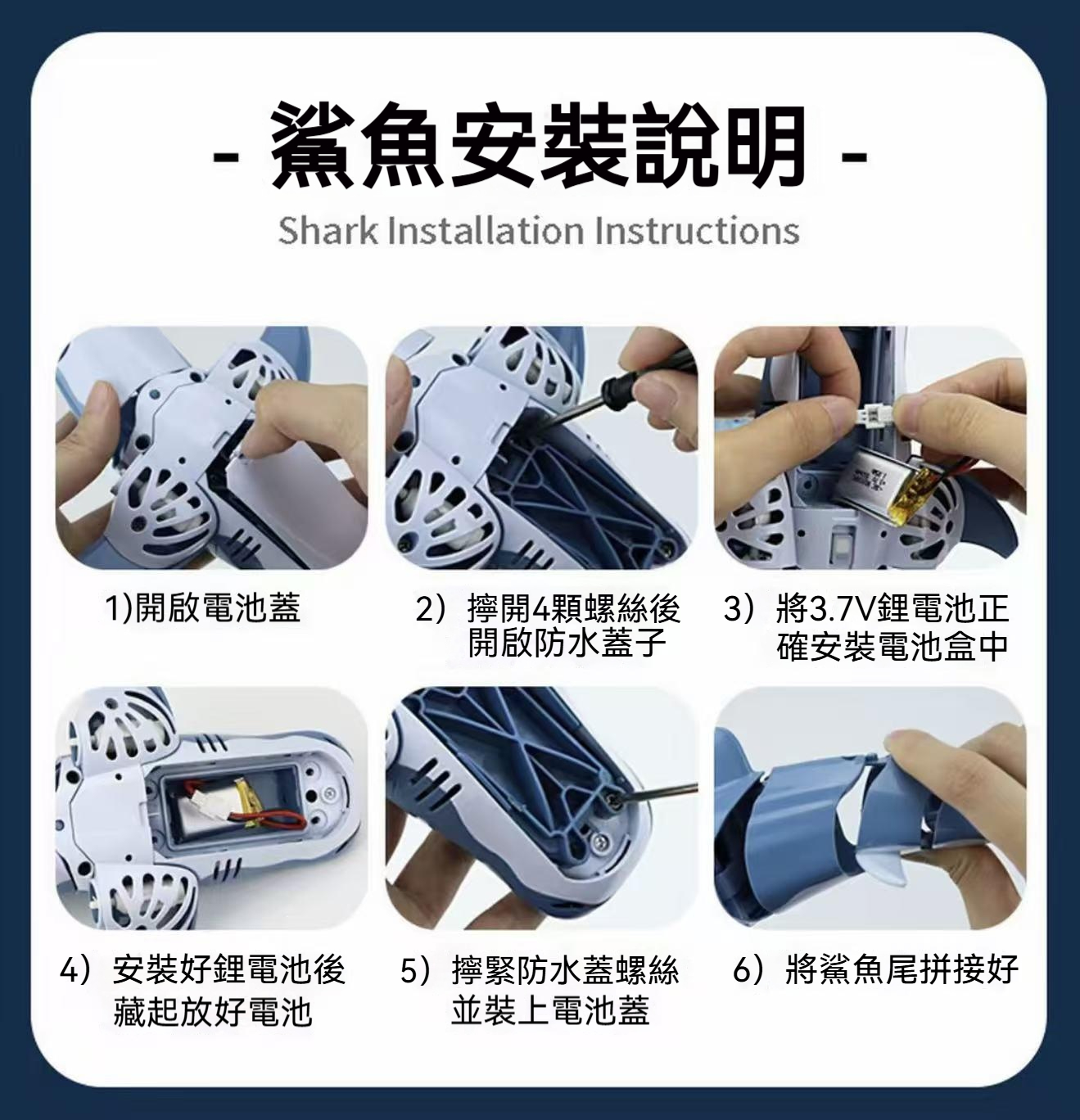 - 鯊魚安裝說明 -

Shark Installation Instructions

1)開啟電池蓋

2）擰開4顆螺絲後開啟防水蓋子

3）將3.7V鋰電池正確安裝電池盒中

4）安裝好鋰電池後藏起放好電池

5）擰緊防水蓋螺絲並裝上電池蓋

6）將鯊魚尾拼接好