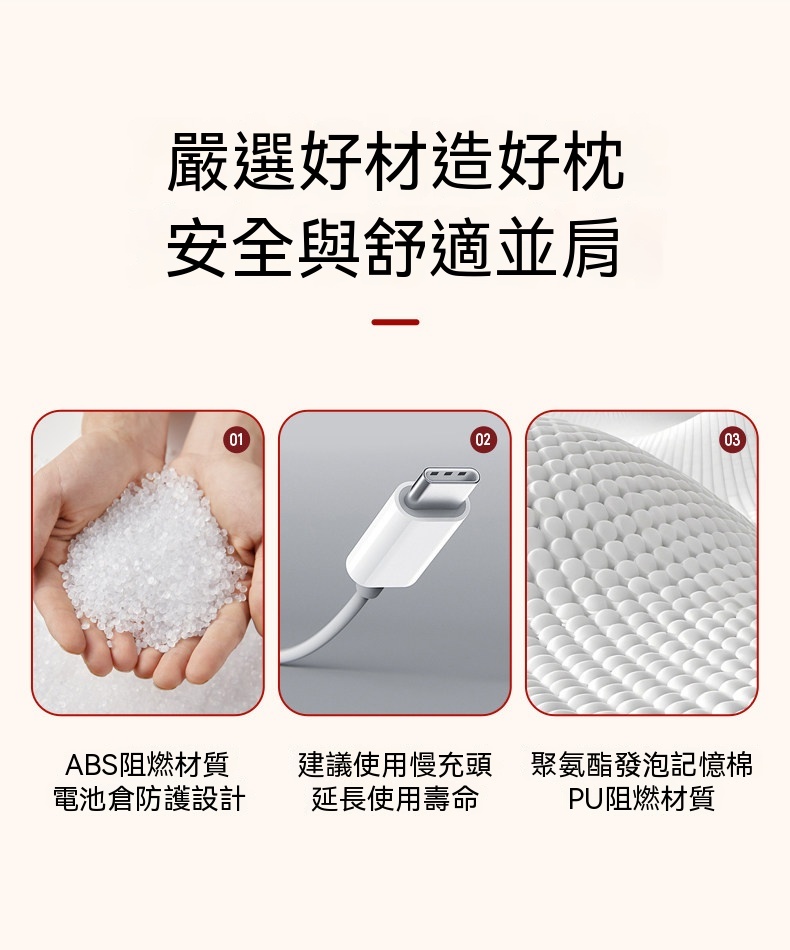 嚴選好材造好枕
安全與舒適並肩

01

02

03

ABS阻燃材質
電池倉防護設計

建議使用慢充頭
延長使用壽命

聚氨酯發泡記憶棉
PU阻燃材質